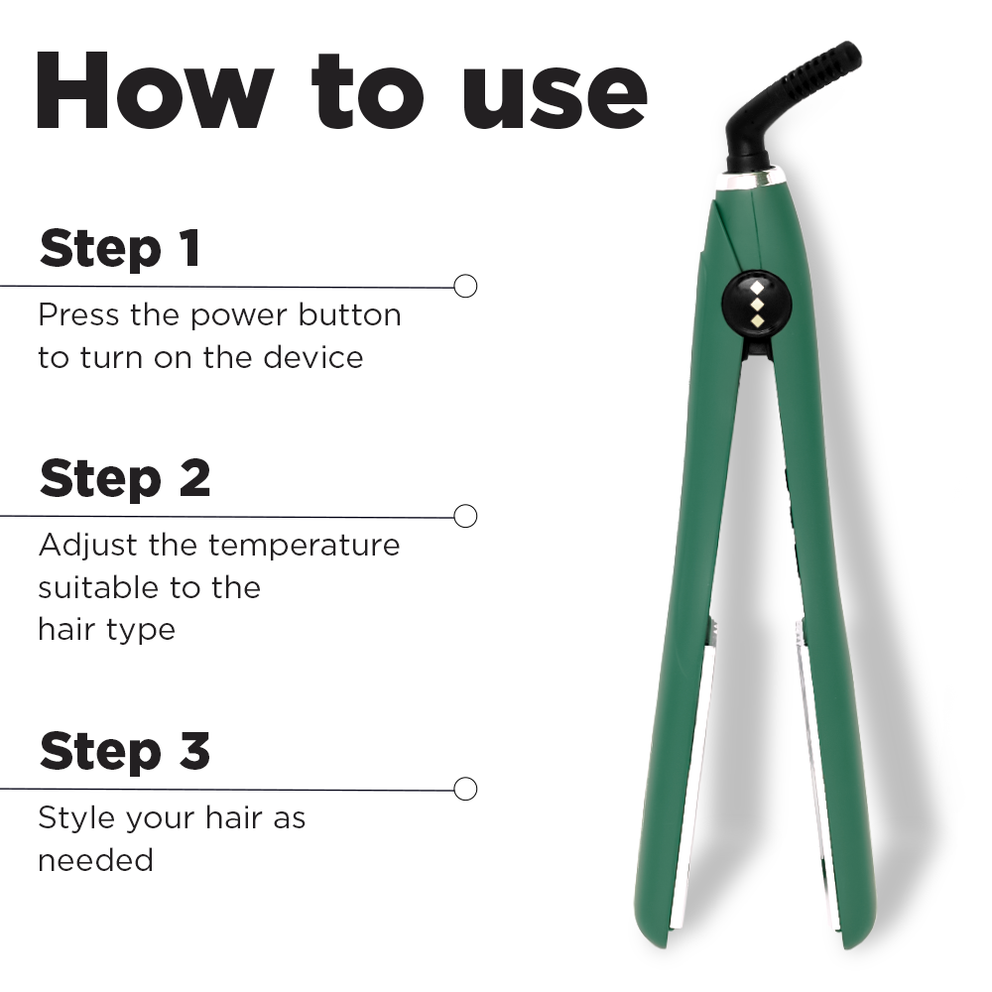 How to use

Step 1

Press the power button to turn on the device

Step 2

Adjust the temperature suitable to the hair type

Step 3

Style your hair as needed